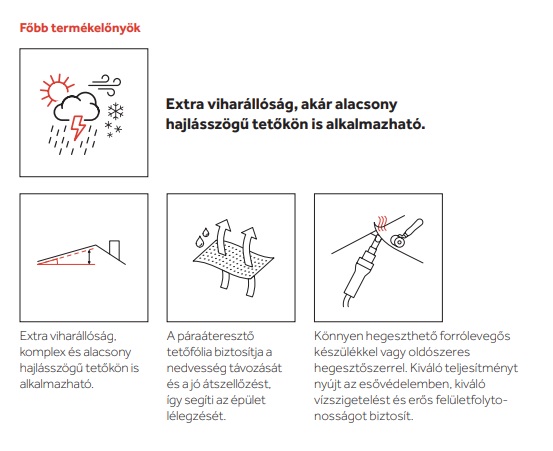 Főbb termékelőnyök

Extra viharállóság, akár alacsony hajlásszögű tetőkön is alkalmazható.

Extra viharállóság, komplex és alacsony hajlásszögű tetőkön is alkalmazható.

A páraáteresztő tetőfólia biztosítja a nedvesség távozását és a jó átszellőzést, így segíti az épület lélegzését.

Könnyen hegeszthető forrólevegős készülékkel vagy oldószeres hegesztőszerrel. Kiváló teljesítményt nyújt az esővédelemben, kiváló vízszigetelést és erős felületfolytonosságot biztosít.